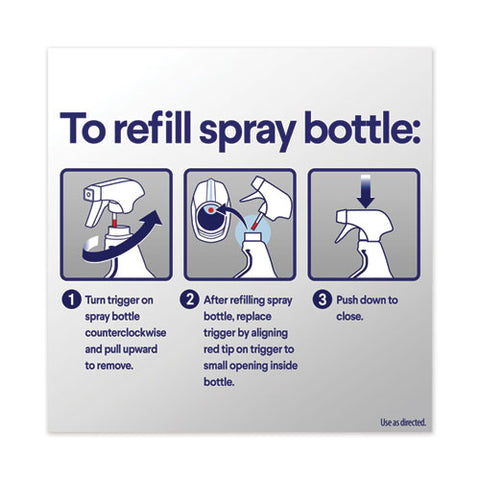 To refill spray bottle:

1 Turn trigger on spray bottle counterclockwise and pull upward to remove.

2 After refilling spray bottle, replace trigger by aligning red tip on trigger to small opening inside bottle.

3 Push down to close.

Use as directed.