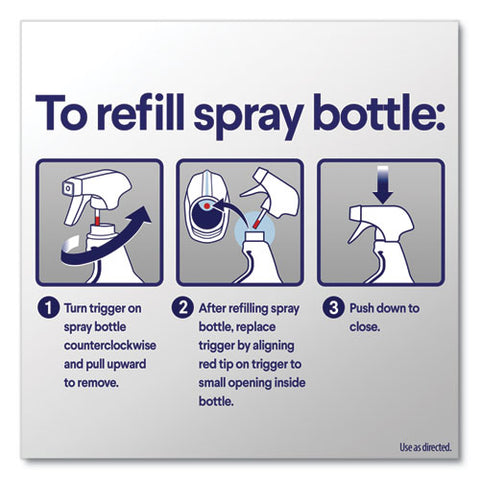 To refill spray bottle:

1 Turn trigger on spray bottle counterclockwise and pull upward to remove.

2 After refilling spray bottle, replace trigger by aligning red tip on trigger to small opening inside bottle.

3 Push down to close.

Use as directed.