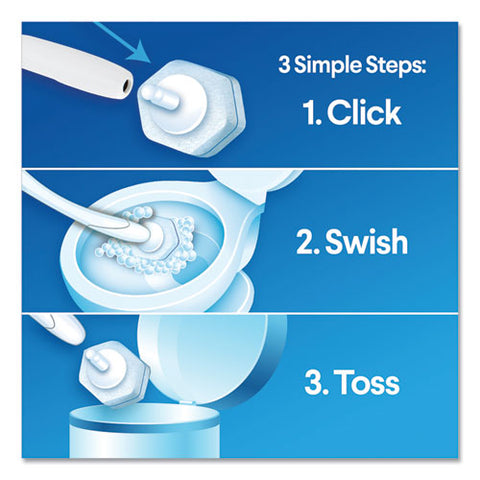 3 Simple Steps:

1. Click

2. Swish

3. Toss