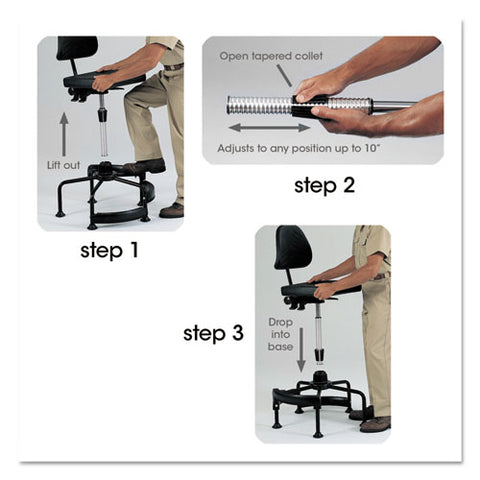 Lift out

step 1

Open tapered collet

Adjusts to any position up to 10"

step 2

step 3

Drop into base